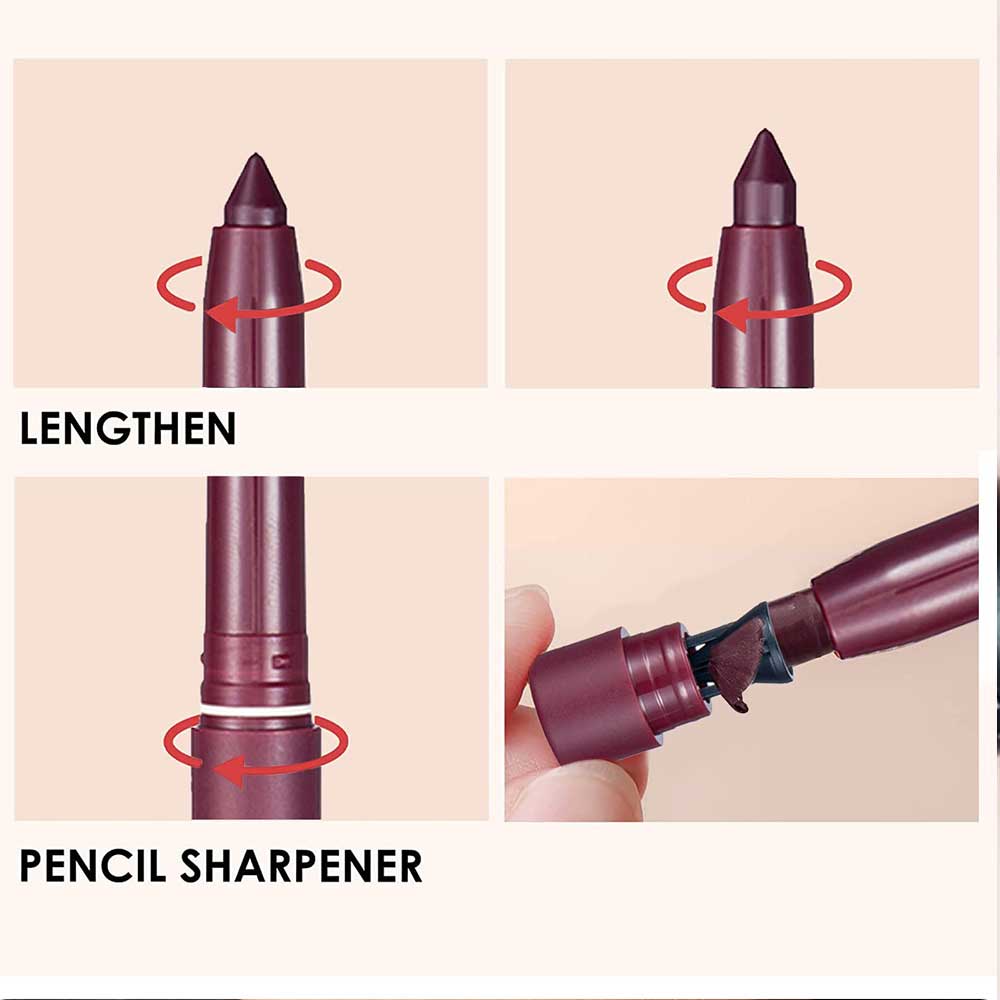 LENGTHEN

PENCIL SHARPENER